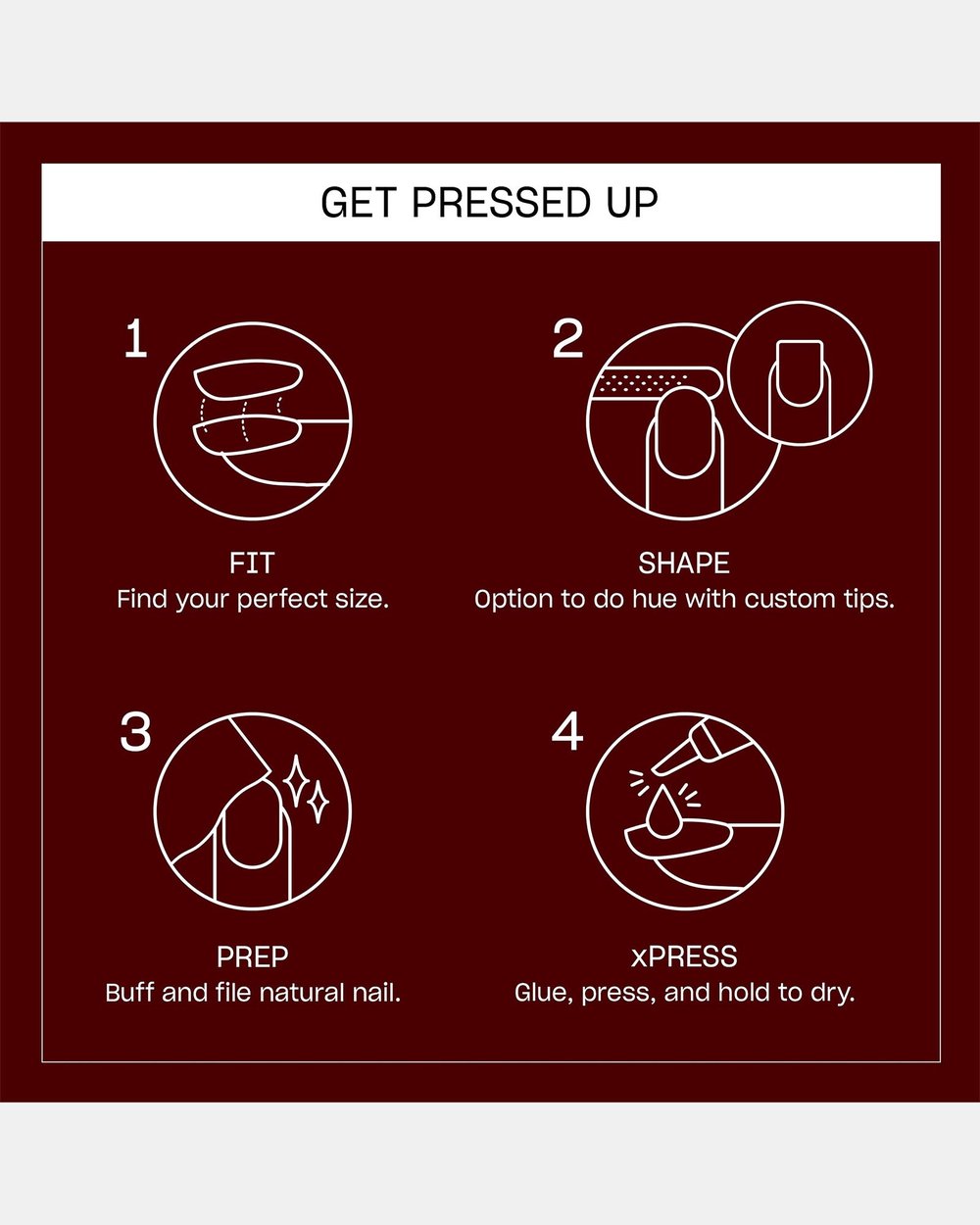 GET PRESSED UP

1

FIT
Find your perfect size.

2

SHAPE
Option to do hue with custom tips.

3

PREP
Buff and file natural nail.

4

xPRESS
Glue, press, and hold to dry.