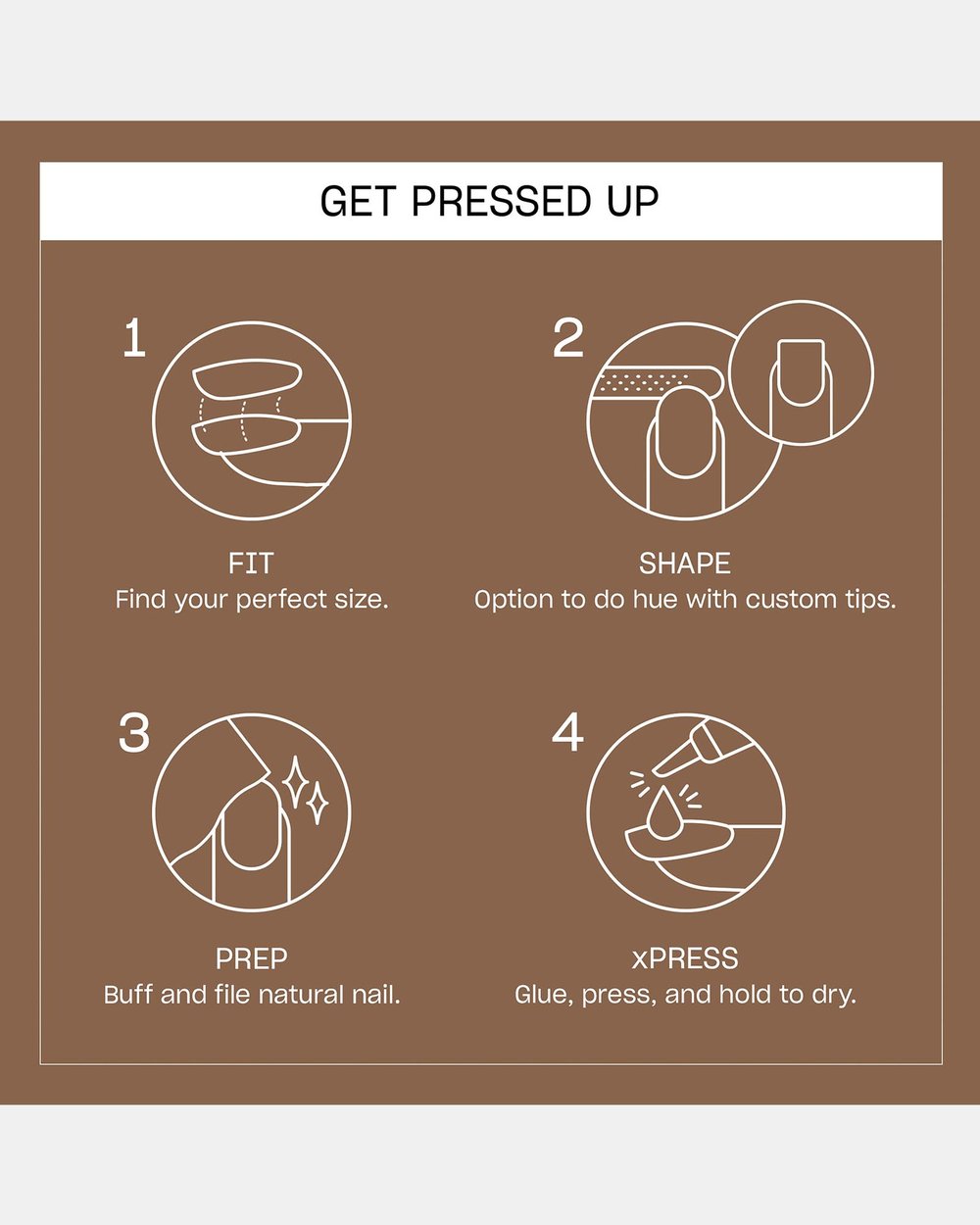 GET PRESSED UP

1

FIT
Find your perfect size.

2

SHAPE
Option to do hue with custom tips.

3

PREP
Buff and file natural nail.

4

xPRESS
Glue, press, and hold to dry.