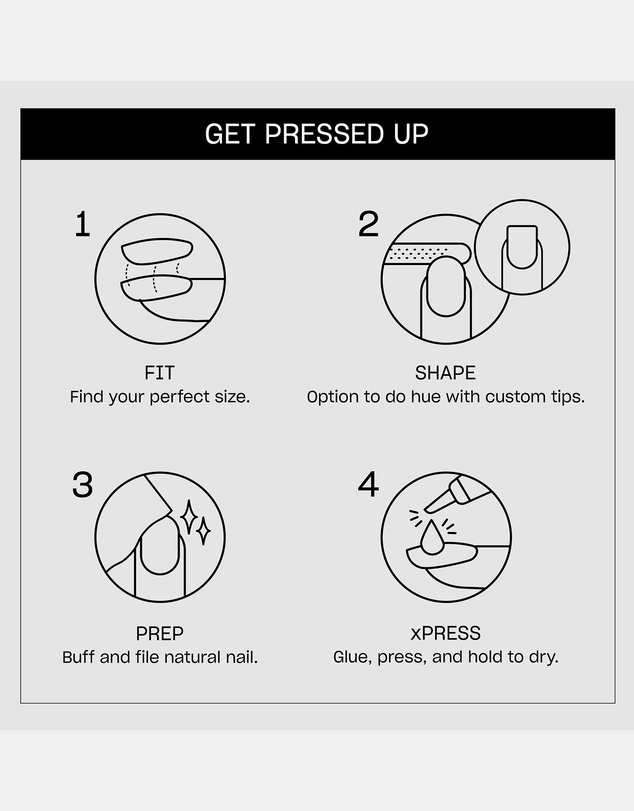 GET PRESSED UP

1

FIT
Find your perfect size.

2

SHAPE
Option to do hue with custom tips.

3

PREP
Buff and file natural nail.

4

xPRESS
Glue, press, and hold to dry.