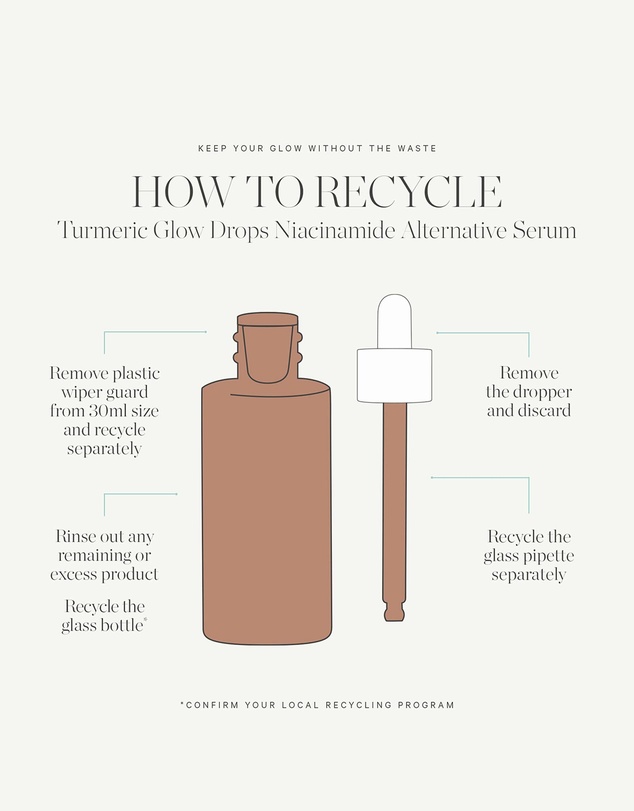 KEEP YOUR GLOW WITHOUT THE WASTE

HOW TO RECYCLE

Turmeric Glow Drops Niacinamide Alternative Serum

Remove plastic wiper guard from 30ml size and recycle separately

Rinse out any remaining or excess product

Recycle the glass bottle*

Remove the dropper and discard

Recycle the glass pipette separately

*CONFIRM YOUR LOCAL RECYCLING PROGRAM