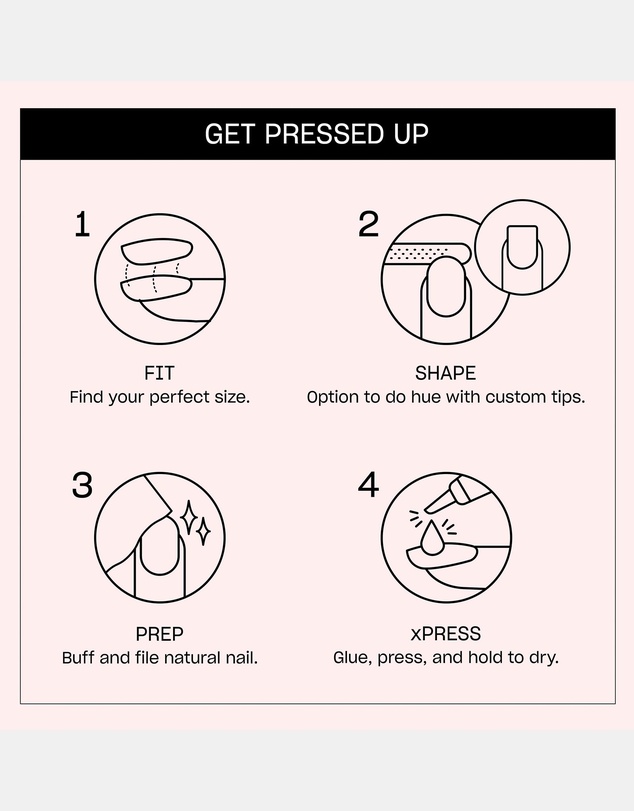 GET PRESSED UP

1

FIT
Find your perfect size.

2

SHAPE
Option to do hue with custom tips.

3

PREP
Buff and file natural nail.

4

xPRESS
Glue, press, and hold to dry.