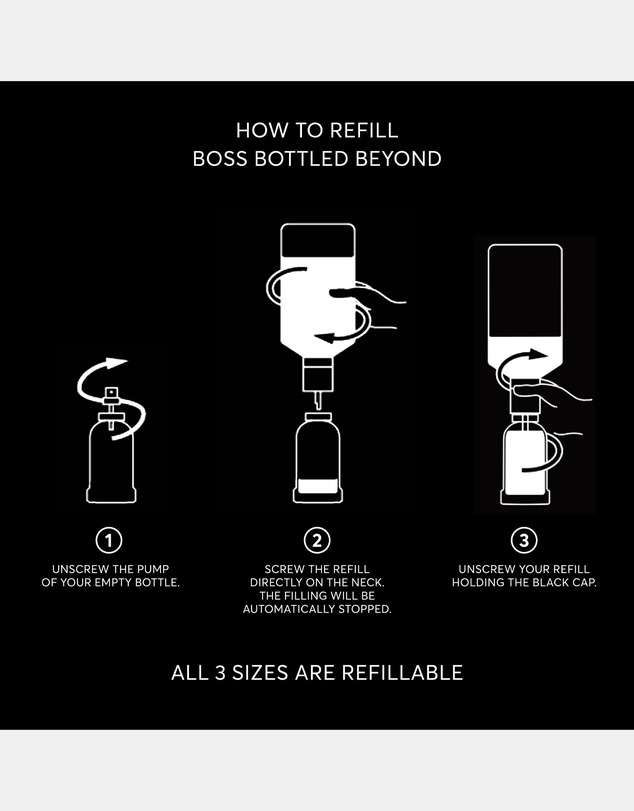 HOW TO REFILL
BOSS BOTTLED BEYOND

1
UNSCREW THE PUMP OF YOUR EMPTY BOTTLE.

2
SCREW THE REFILL DIRECTLY ON THE NECK. THE FILLING WILL BE AUTOMATICALLY STOPPED.

3
UNSCREW YOUR REFILL HOLDING THE BLACK CAP.

ALL 3 SIZES ARE REFILLABLE