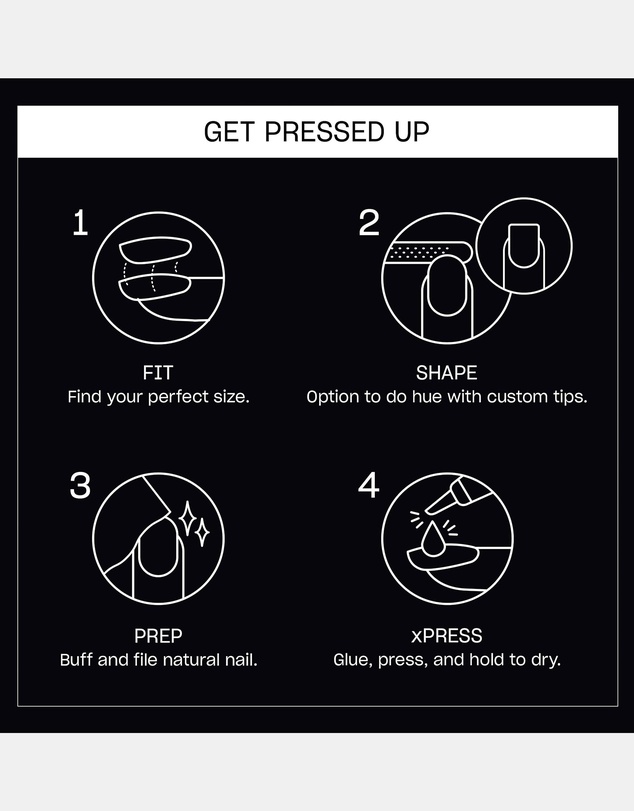 GET PRESSED UP

1

FIT
Find your perfect size.

2

SHAPE
Option to do hue with custom tips.

3

PREP
Buff and file natural nail.

4

xPRESS
Glue, press, and hold to dry.