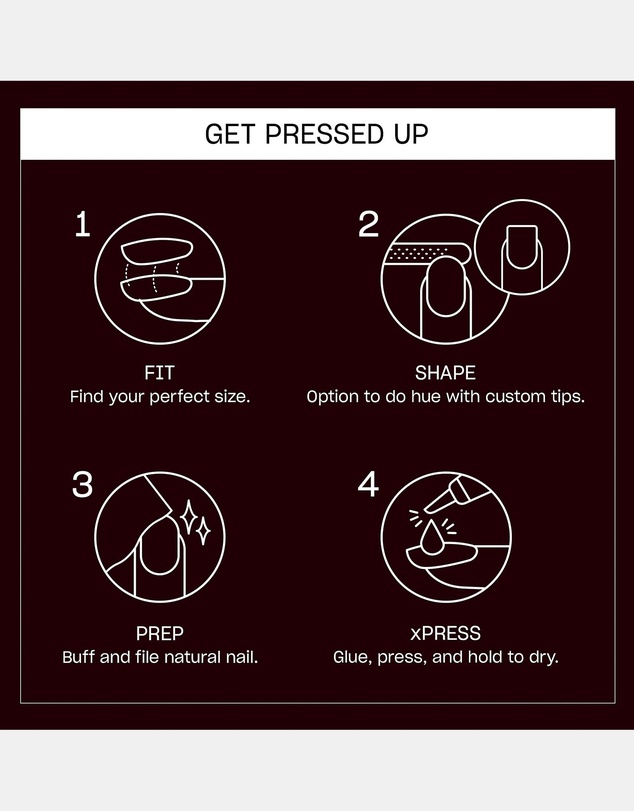 GET PRESSED UP

1

FIT
Find your perfect size.

2

SHAPE
Option to do hue with custom tips.

3

PREP
Buff and file natural nail.

4

xPRESS
Glue, press, and hold to dry.