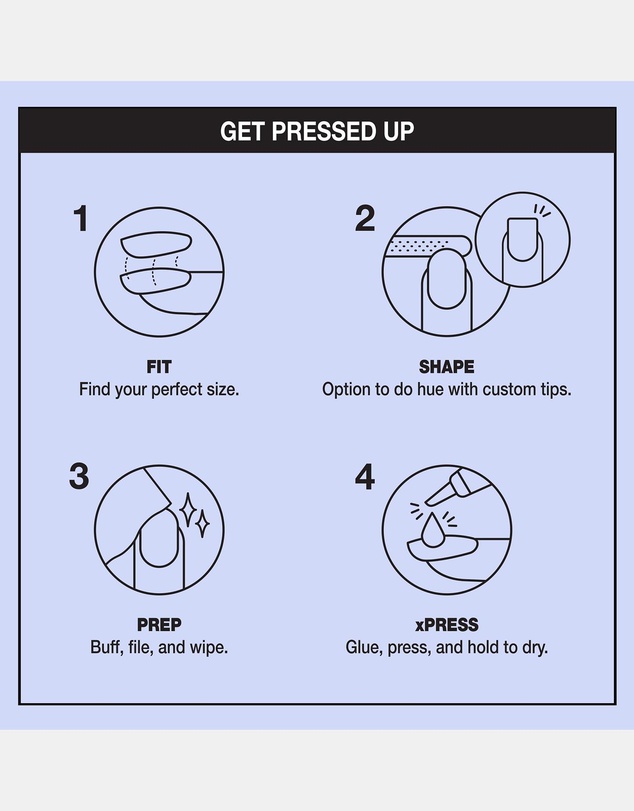 GET PRESSED UP

1

FIT
Find your perfect size.

2

SHAPE
Option to do hue with custom tips.

3

PREP
Buff, file, and wipe.

4

xPRESS
Glue, press, and hold to dry.