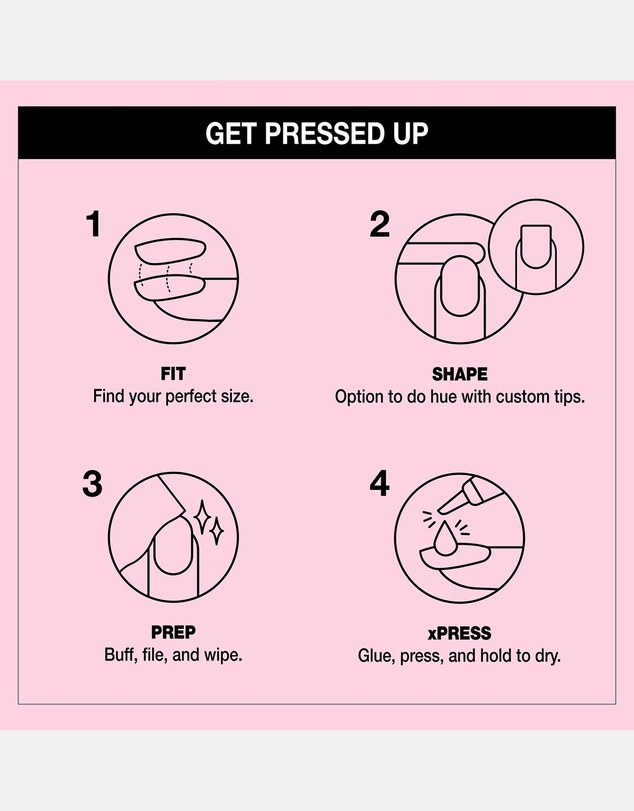 GET PRESSED UP

1

FIT
Find your perfect size.

2

SHAPE
Option to do hue with custom tips.

3

PREP
Buff, file, and wipe.

4

xPRESS
Glue, press, and hold to dry.