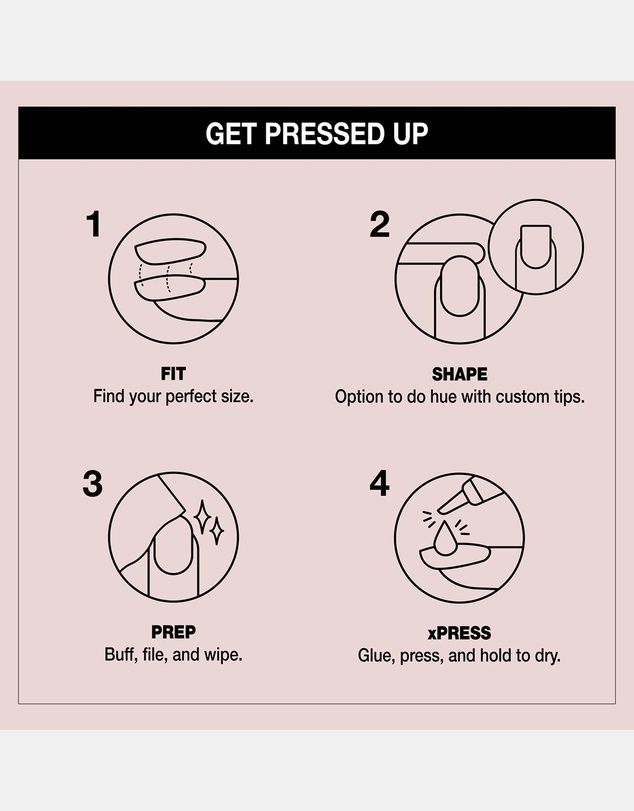 GET PRESSED UP

1

FIT
Find your perfect size.

2

SHAPE
Option to do hue with custom tips.

3

PREP
Buff, file, and wipe.

4

xPRESS
Glue, press, and hold to dry.