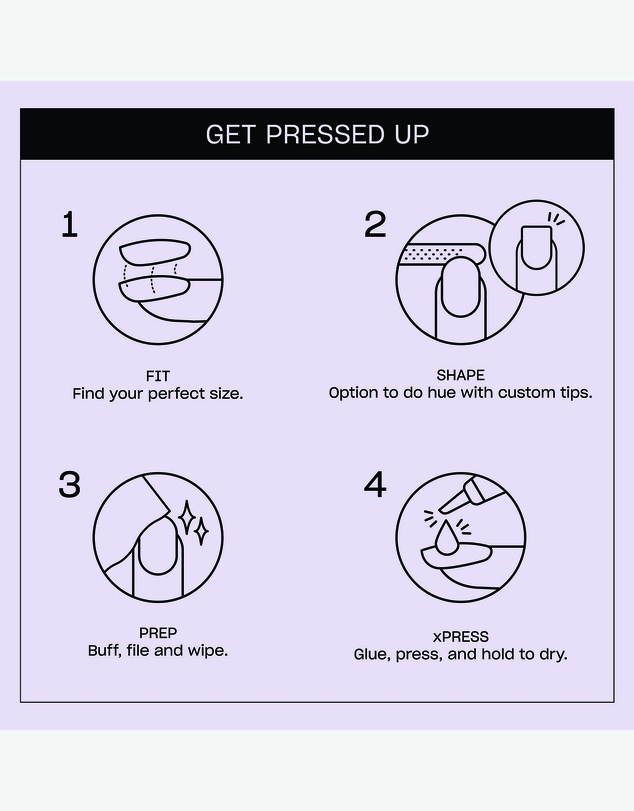 GET PRESSED UP

1

FIT
Find your perfect size.

2

SHAPE
Option to do hue with custom tips.

3

PREP
Buff, file and wipe.

4

xPRESS
Glue, press, and hold to dry.