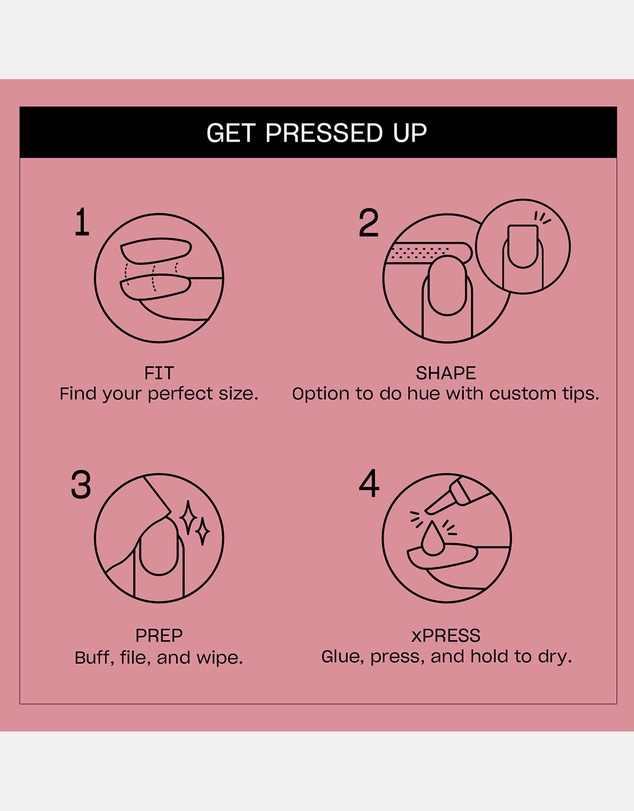 GET PRESSED UP

1

FIT
Find your perfect size.

2

SHAPE
Option to do hue with custom tips.

3

PREP
Buff, file, and wipe.

4

xPRESS
Glue, press, and hold to dry.