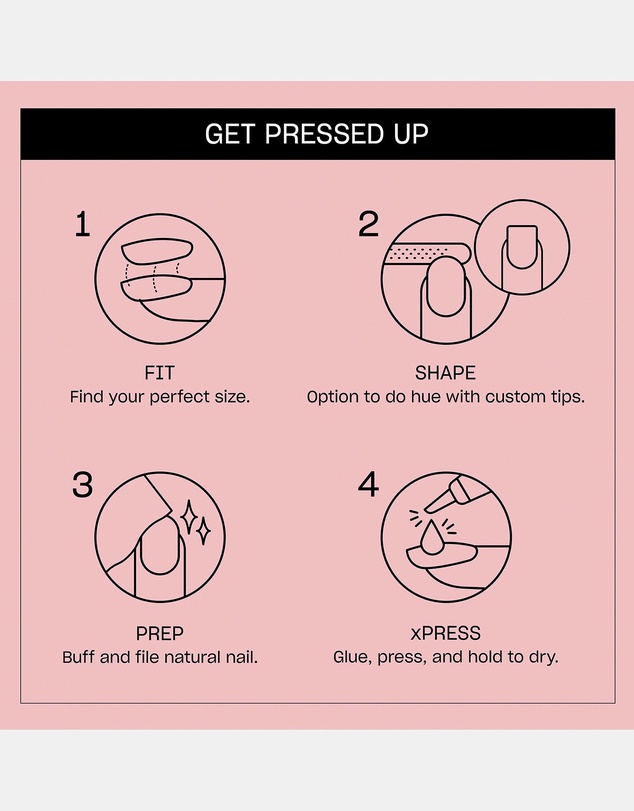 GET PRESSED UP

1

FIT
Find your perfect size.

2

SHAPE
Option to do hue with custom tips.

3

PREP
Buff and file natural nail.

4

xPRESS
Glue, press, and hold to dry.