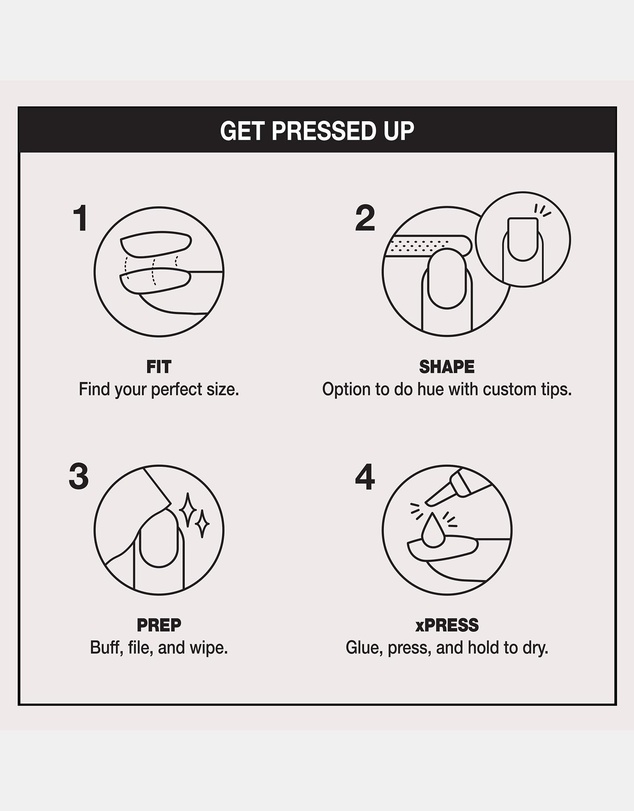 GET PRESSED UP

1

FIT
Find your perfect size.

2

SHAPE
Option to do hue with custom tips.

3

PREP
Buff, file, and wipe.

4

xPRESS
Glue, press, and hold to dry.