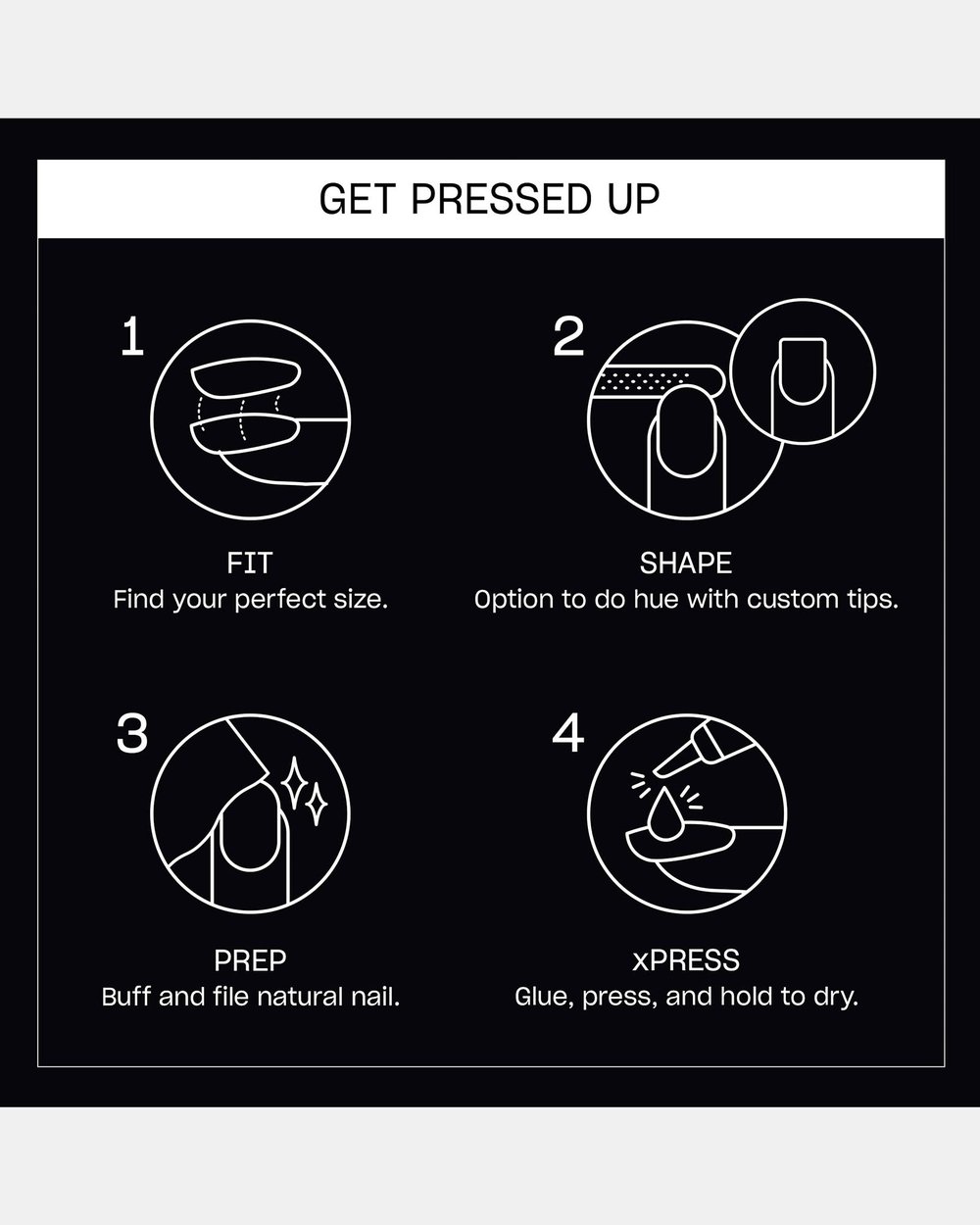 GET PRESSED UP

1

FIT
Find your perfect size.

2

SHAPE
Option to do hue with custom tips.

3

PREP
Buff and file natural nail.

4

xPRESS
Glue, press, and hold to dry.