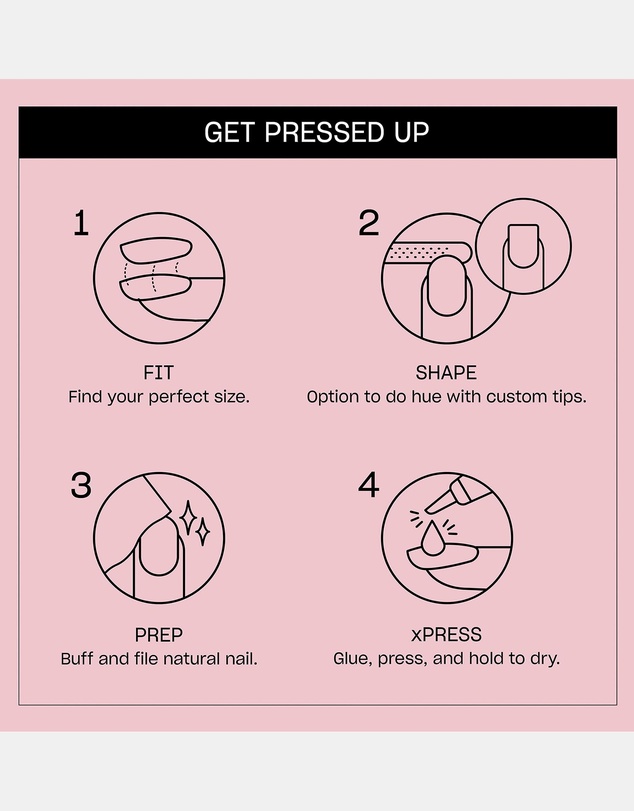 GET PRESSED UP

1

FIT
Find your perfect size.

2

SHAPE
Option to do hue with custom tips.

3

PREP
Buff and file natural nail.

4

xPRESS
Glue, press, and hold to dry.