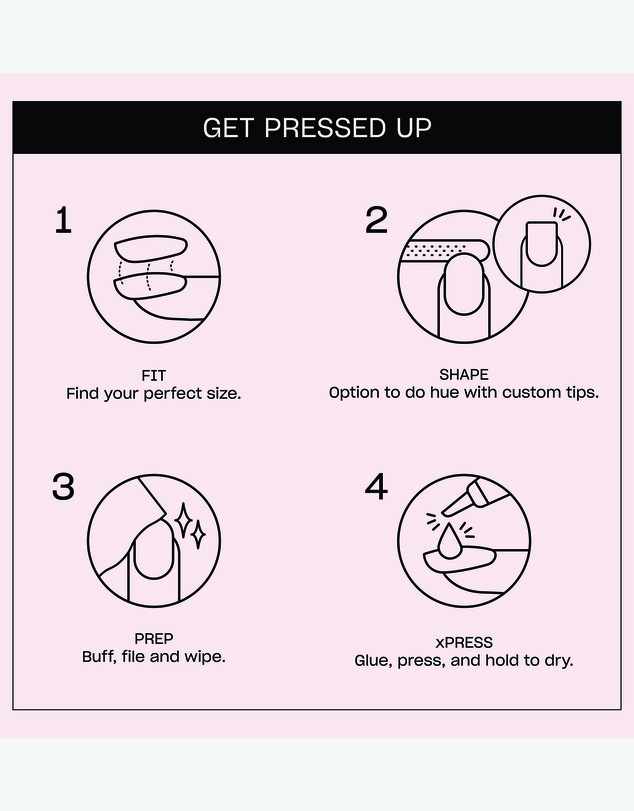 GET PRESSED UP

1

FIT
Find your perfect size.

2

SHAPE
Option to do hue with custom tips.

3

PREP
Buff, file and wipe.

4

xPRESS
Glue, press, and hold to dry.