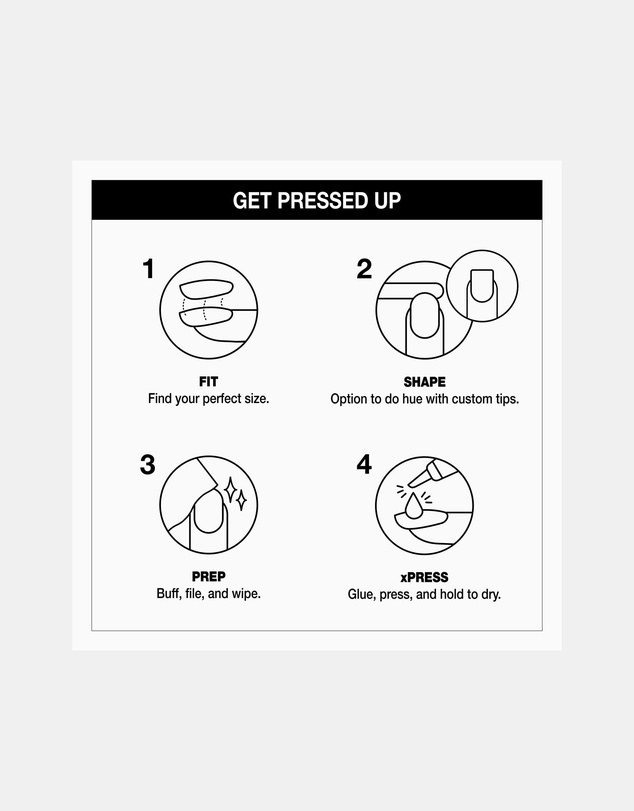 GET PRESSED UP

1

FIT
Find your perfect size.

2

SHAPE
Option to do hue with custom tips.

3

PREP
Buff, file, and wipe.

4

xPRESS
Glue, press, and hold to dry.