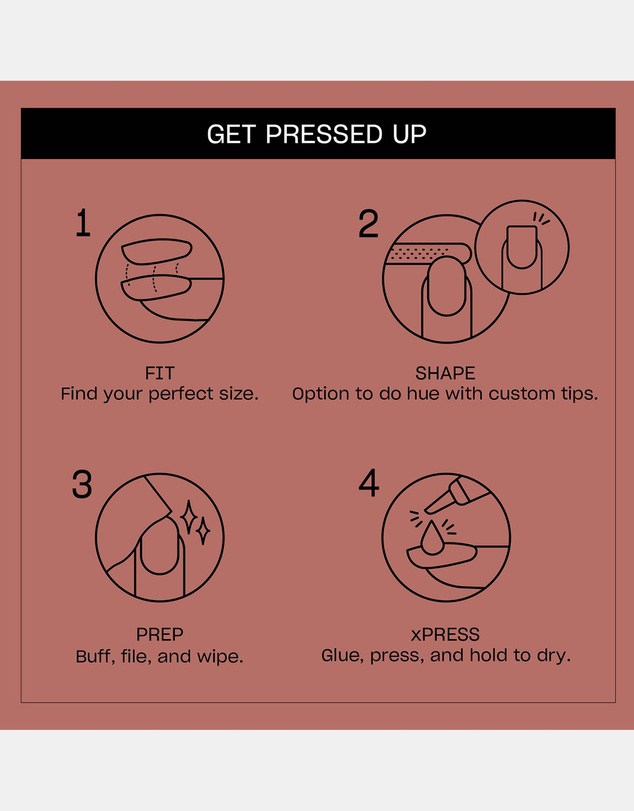 GET PRESSED UP

1

FIT
Find your perfect size.

2

SHAPE
Option to do hue with custom tips.

3

PREP
Buff, file, and wipe.

4

xPRESS
Glue, press, and hold to dry.