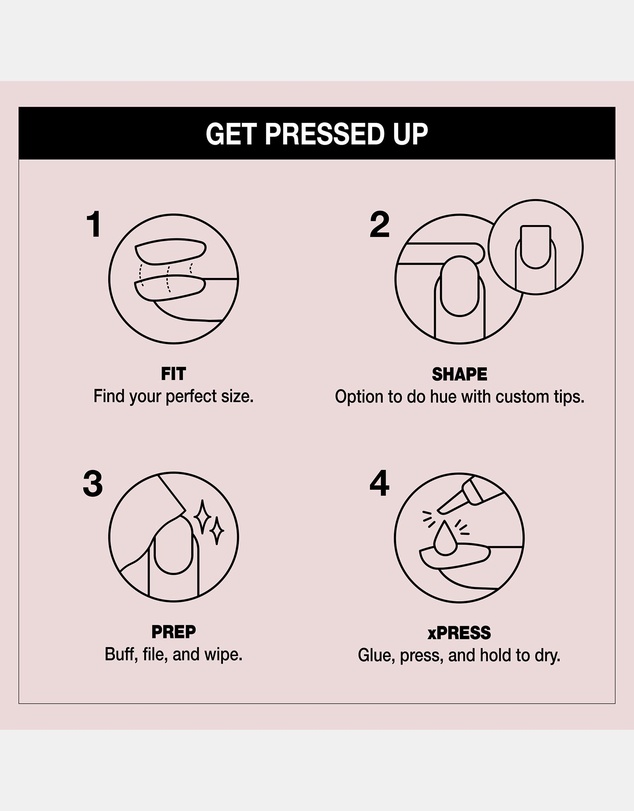 GET PRESSED UP

1

FIT
Find your perfect size.

2

SHAPE
Option to do hue with custom tips.

3

PREP
Buff, file, and wipe.

4

xPRESS
Glue, press, and hold to dry.