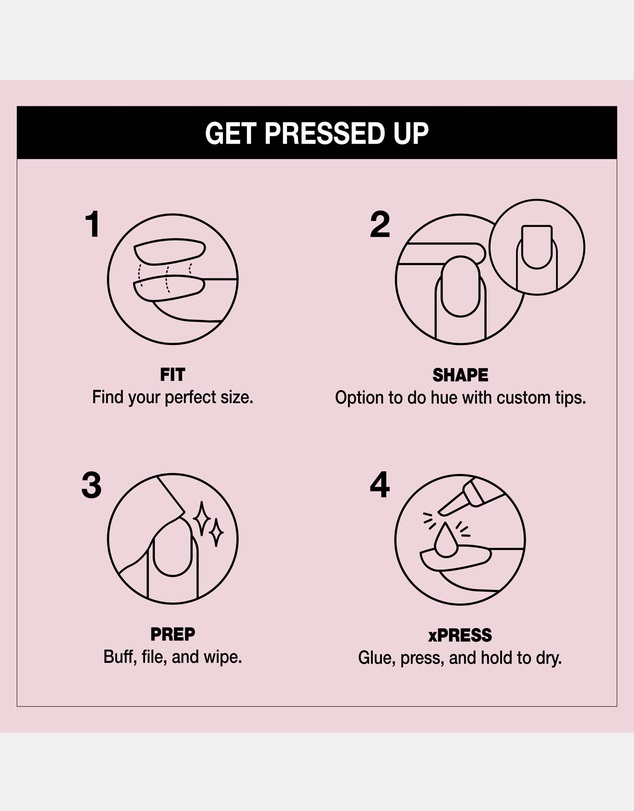 GET PRESSED UP

1

FIT
Find your perfect size.

2

SHAPE
Option to do hue with custom tips.

3

PREP
Buff, file, and wipe.

4

xPRESS
Glue, press, and hold to dry.