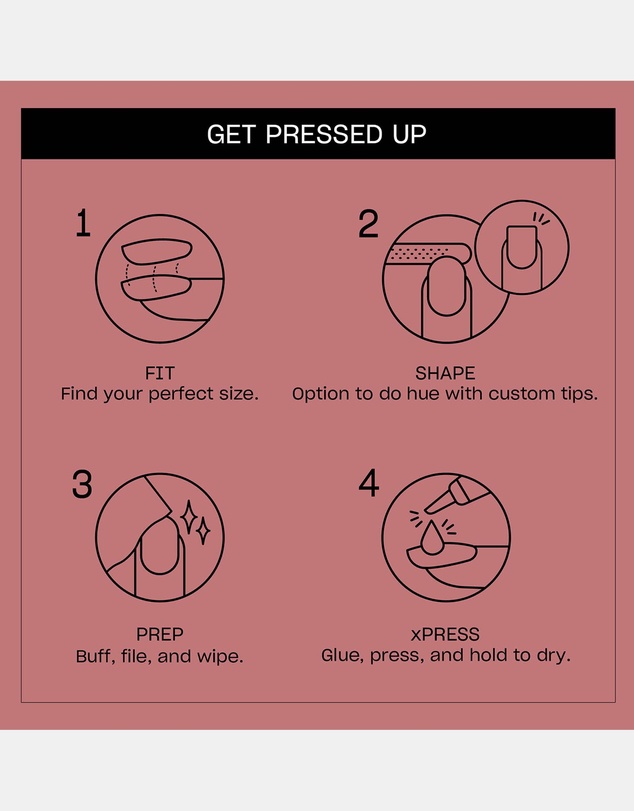 GET PRESSED UP

1

FIT
Find your perfect size.

2

SHAPE
Option to do hue with custom tips.

3

PREP
Buff, file, and wipe.

4

xPRESS
Glue, press, and hold to dry.