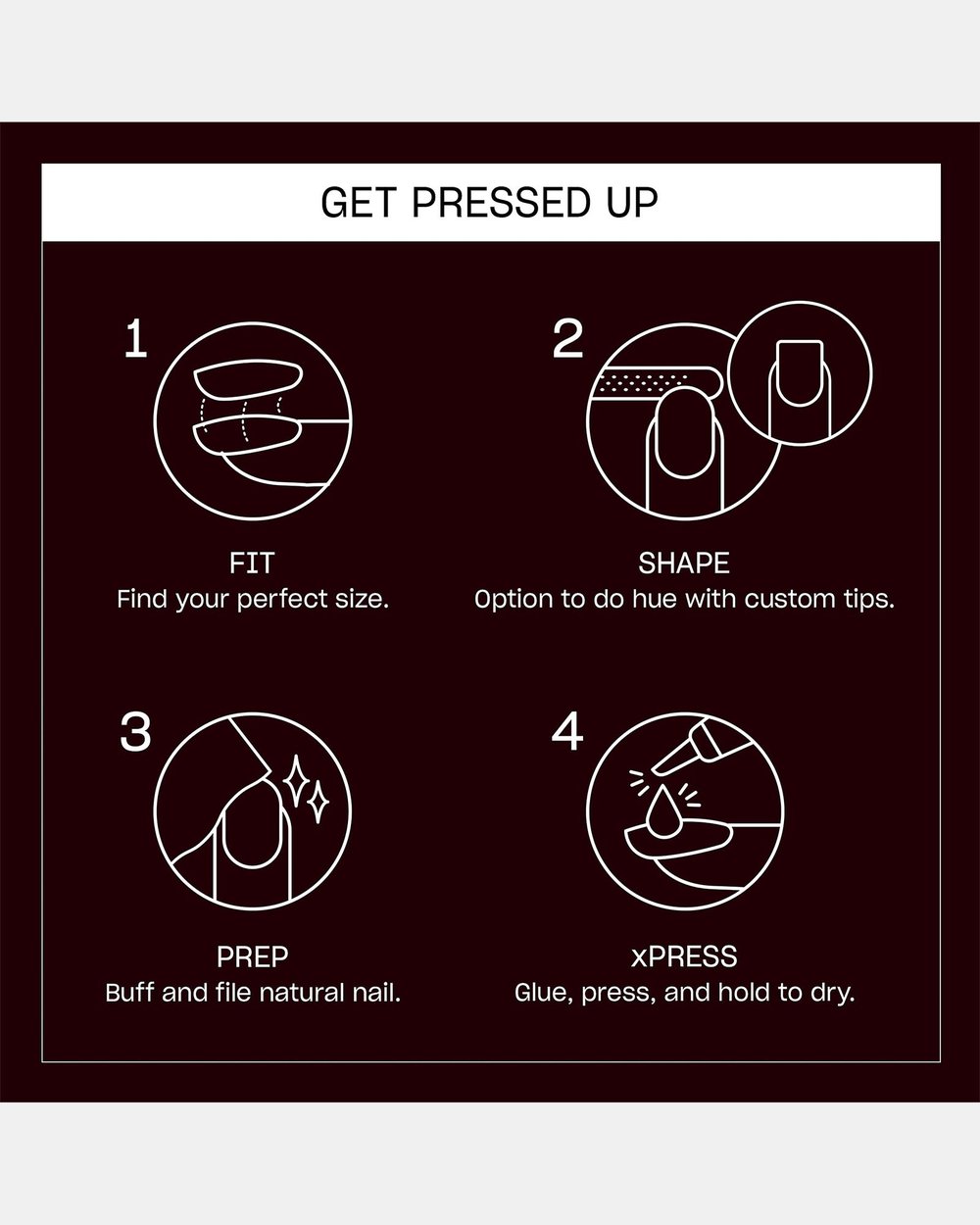 GET PRESSED UP

1

FIT
Find your perfect size.

2

SHAPE
Option to do hue with custom tips.

3

PREP
Buff and file natural nail.

4

xPRESS
Glue, press, and hold to dry.