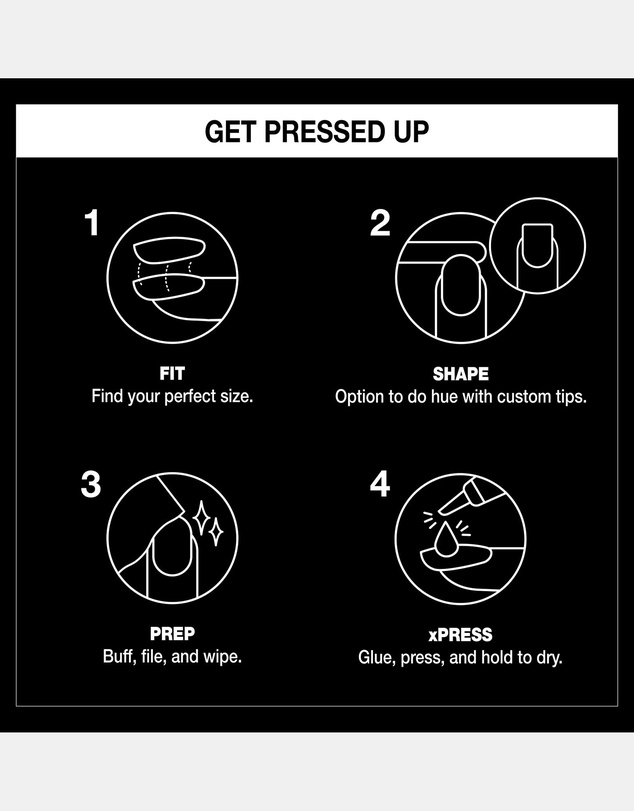 GET PRESSED UP

1

FIT
Find your perfect size.

2

SHAPE
Option to do hue with custom tips.

3

PREP
Buff, file, and wipe.

4

xPRESS
Glue, press, and hold to dry.