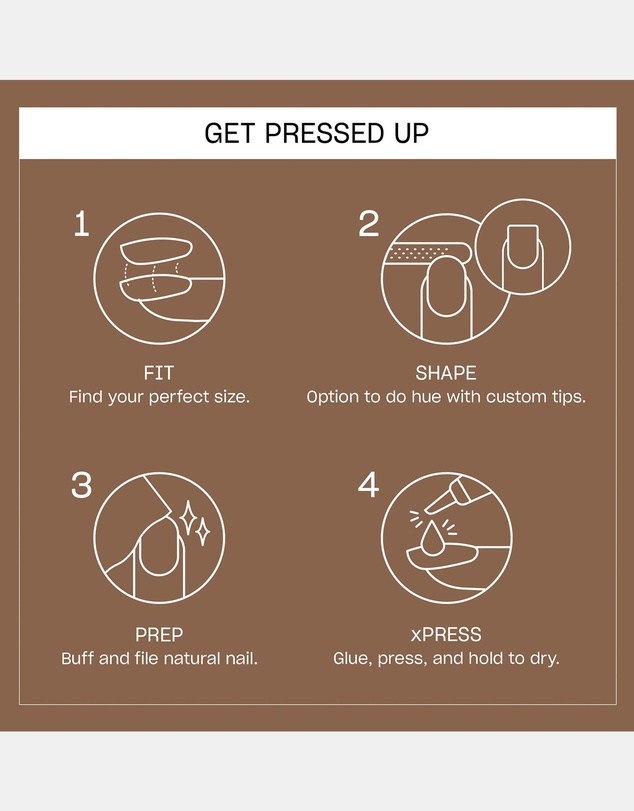 GET PRESSED UP

1

FIT
Find your perfect size.

2

SHAPE
Option to do hue with custom tips.

3

PREP
Buff and file natural nail.

4

xPRESS
Glue, press, and hold to dry.