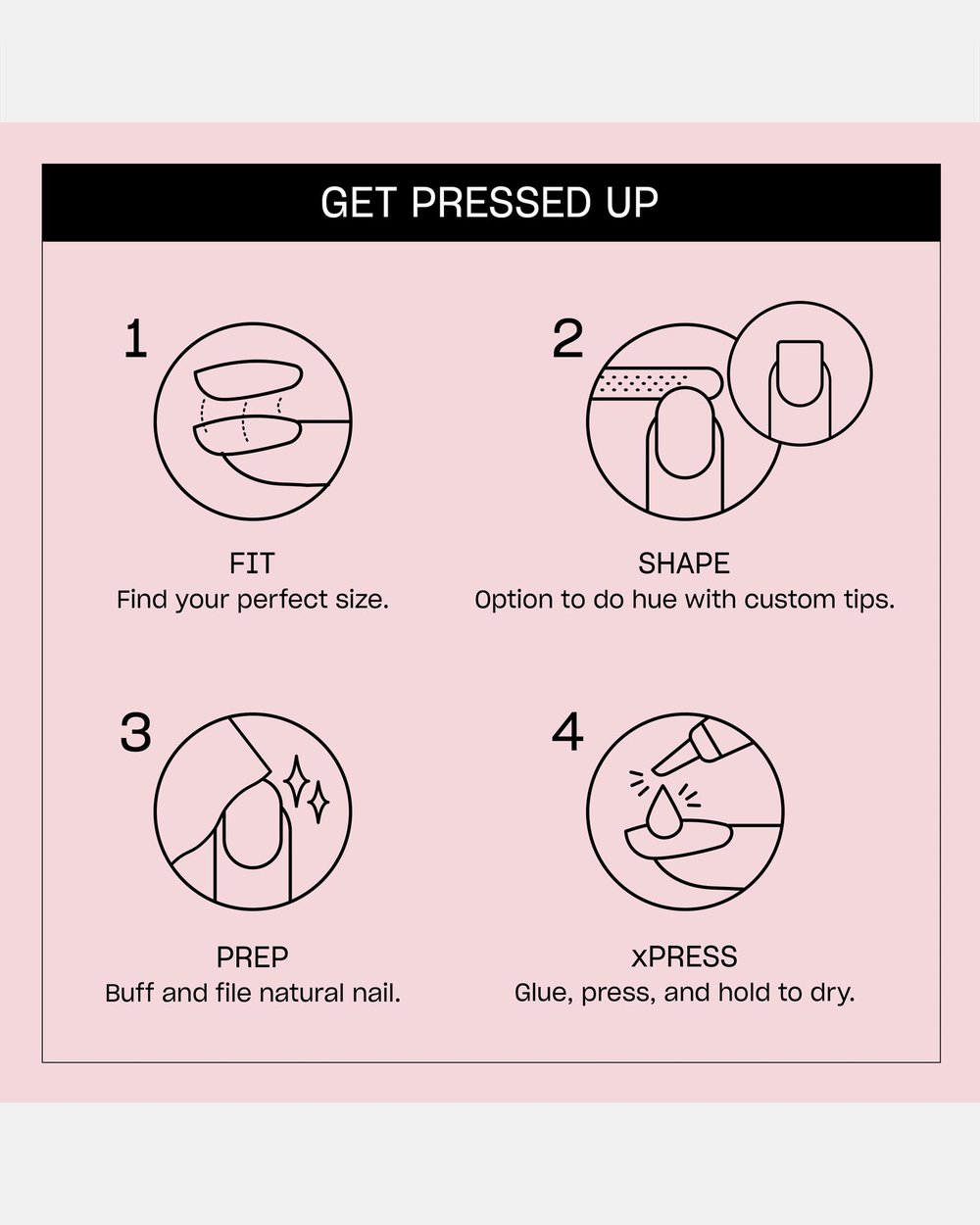 GET PRESSED UP

1

FIT
Find your perfect size.

2

SHAPE
Option to do hue with custom tips.

3

PREP
Buff and file natural nail.

4

xPRESS
Glue, press, and hold to dry.