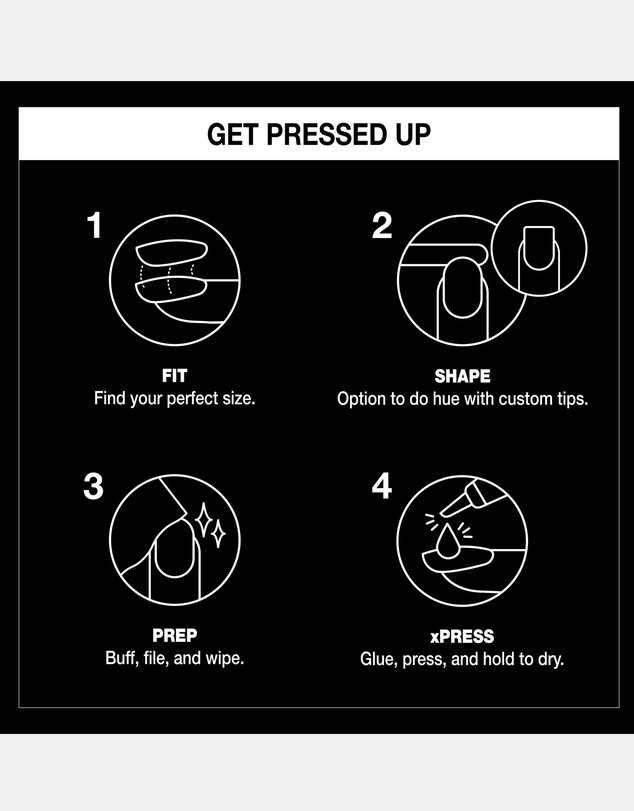 GET PRESSED UP

1

FIT
Find your perfect size.

2

SHAPE
Option to do hue with custom tips.

3

PREP
Buff, file, and wipe.

4

xPRESS
Glue, press, and hold to dry.