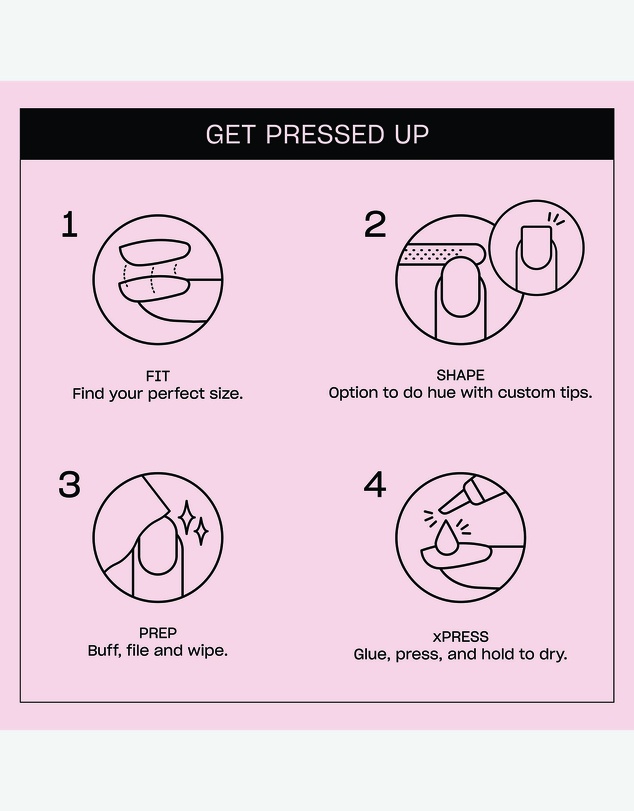 GET PRESSED UP

1

FIT
Find your perfect size.

2

SHAPE
Option to do hue with custom tips.

3

PREP
Buff, file and wipe.

4

xPRESS
Glue, press, and hold to dry.